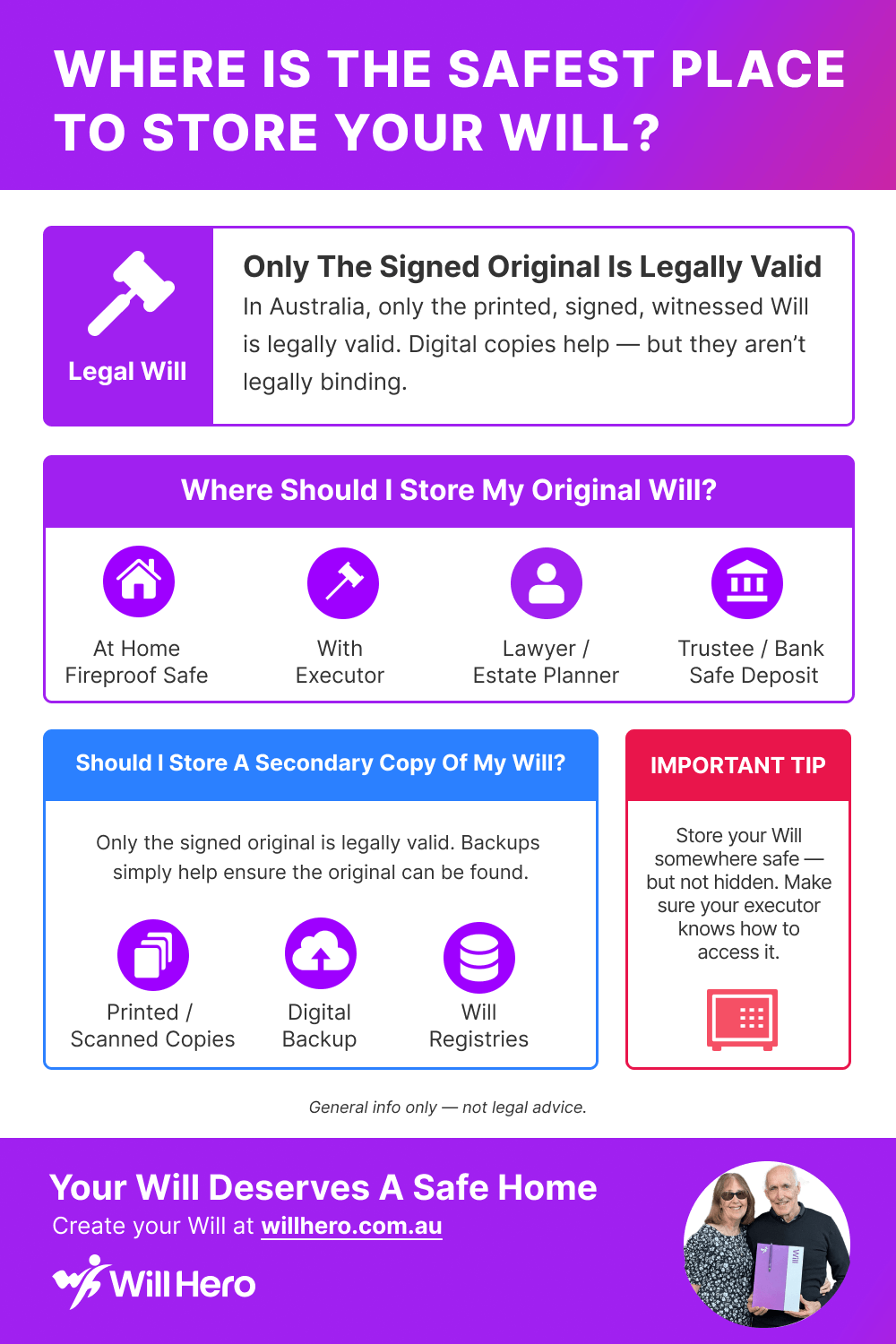 WHERE IS THE SAFEST PLACE TO STORE YOUR WILL?

Legal Will

Only The Signed Original Is Legally Valid

In Australia, only the printed, signed, witnessed Will is legally valid. Digital copies help — but they aren't legally binding.

Where Should I Store My Original Will?

At Home Fireproof Safe

With Executor

Lawyer / Estate Planner

Trustee / Bank Safe Deposit

Should I Store A Secondary Copy Of My Will?

Only the signed original is legally valid. Backups simply help ensure the original can be found.

Printed / Scanned Copies

Digital Backup

Will Registries

IMPORTANT TIP

Store your Will somewhere safe — but not hidden. Make sure your executor knows how to access it.

General info only — not legal advice.

Your Will Deserves A Safe Home

Create your Will at willhero.com.au

Will Hero

Will